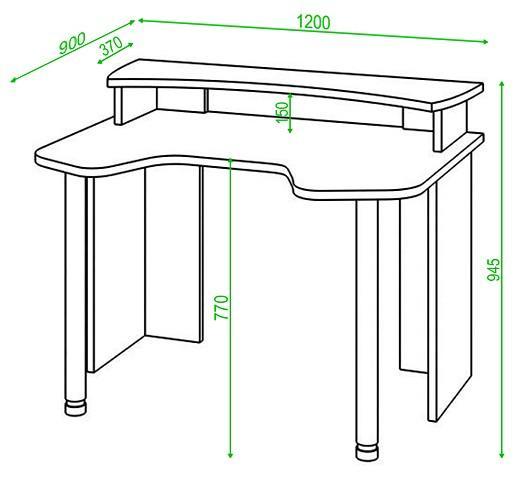 900
370
1200
150
770
945