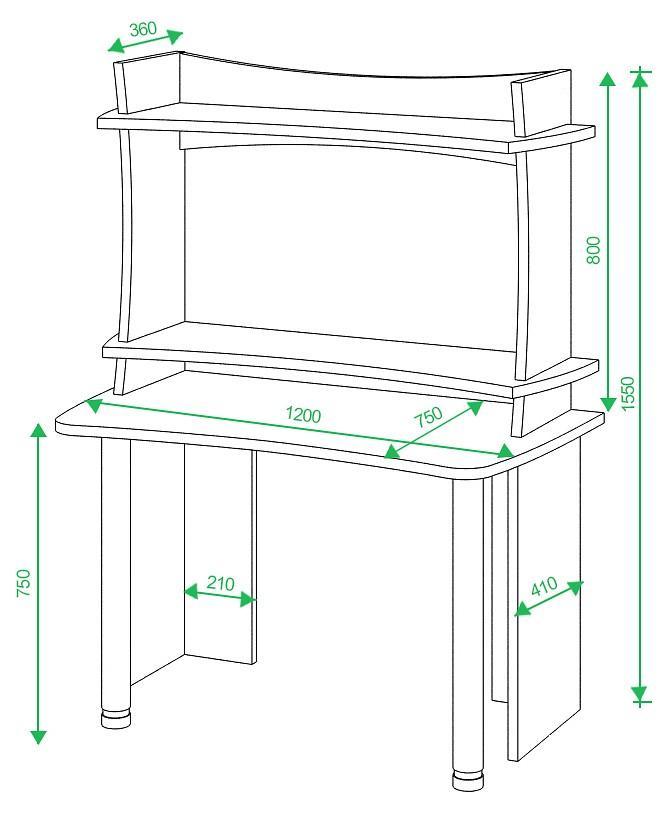 360

800

1550

1200

750

750

210

410