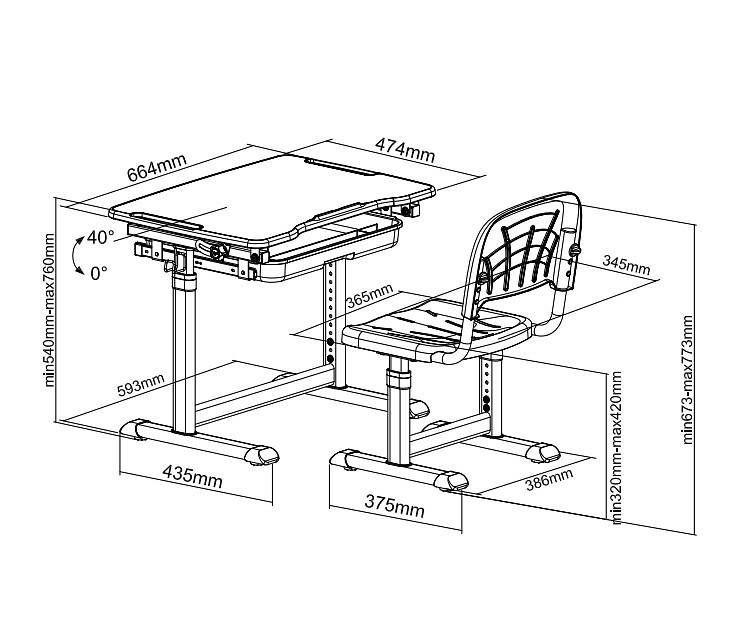 664mm
474mm
40°
0°
min540mm-max760mm
345mm
365mm
593mm
min673-max773mm
min320mm-max420mm
435mm
386mm
375mm