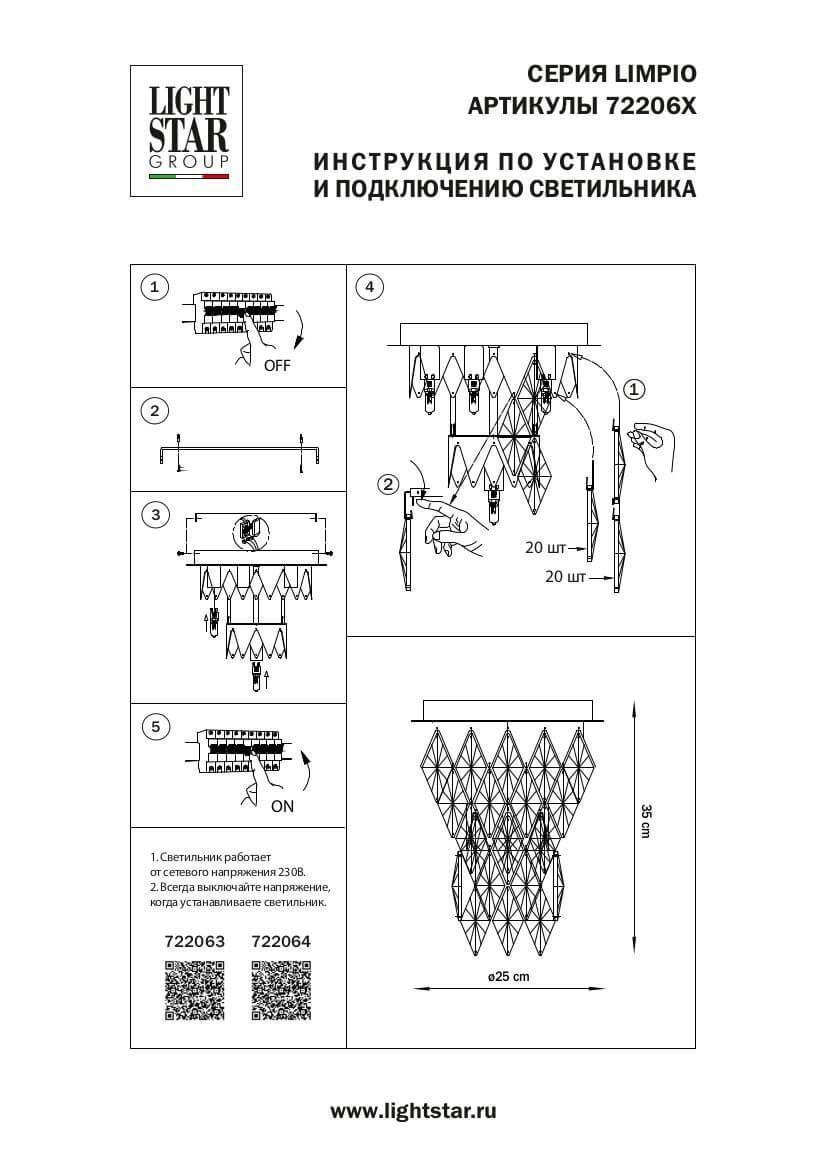 LIGHT STAR GROUP

СЕРИЯ LIMPIO
АРТИКУЛЫ 72206X

ИНСТРУКЦИЯ ПО УСТАНОВКЕ
И ПОДКЛЮЧЕНИЮ СВЕТИЛЬНИКА

1

OFF

2

3

5

ON

1. Светильник работает от сетевого напряжения 230В.
2. Всегда выключайте напряжение, когда устанавливаете светильник.

722063 722064

4

1

2

20 шт

20 шт

35 cm

ø25 cm

www.lightstar.ru