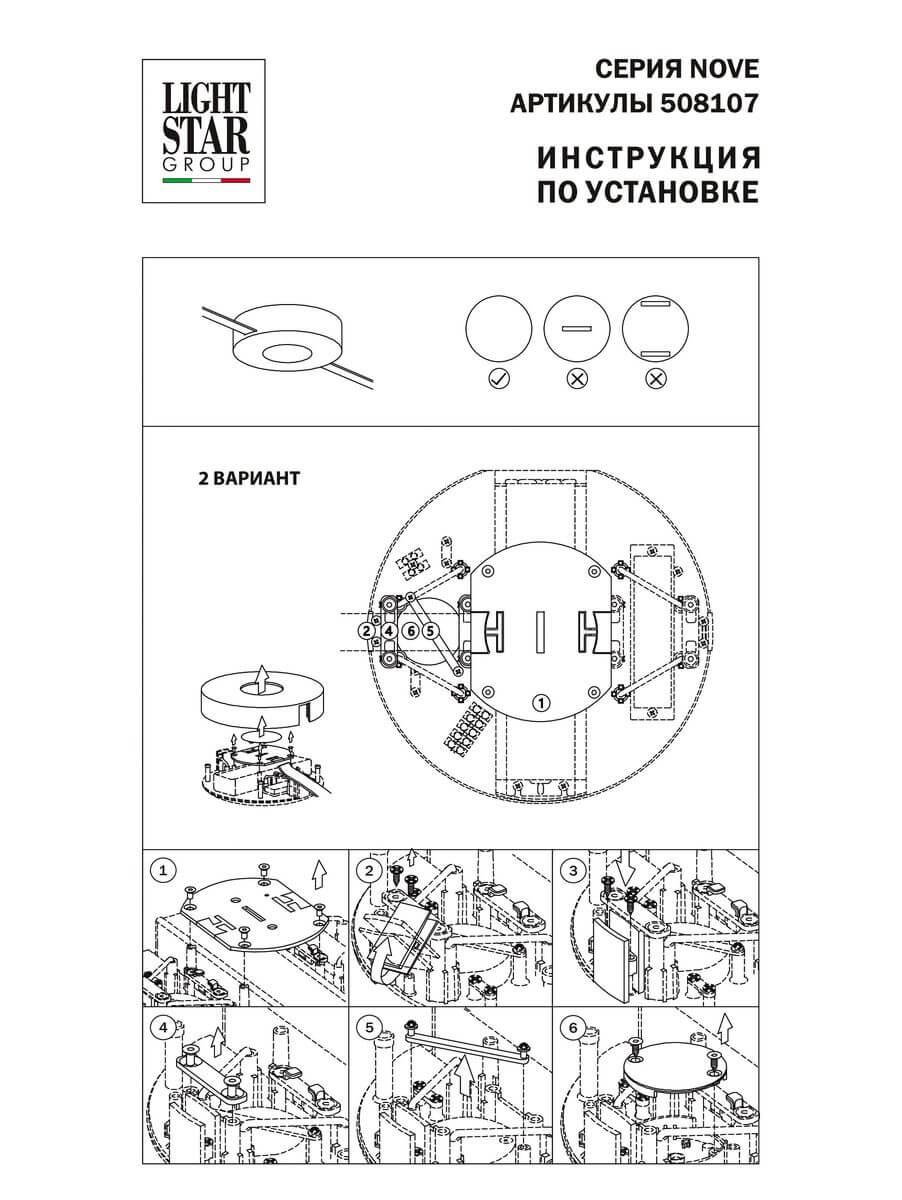 LIGHT STAR GROUP

СЕРИЯ NOVE
АРТИКУЛЫ 508107

ИНСТРУКЦИЯ
ПО УСТАНОВКЕ

2 ВАРИАНТ

2 4 6 5

1

1

2

3

4

5

6