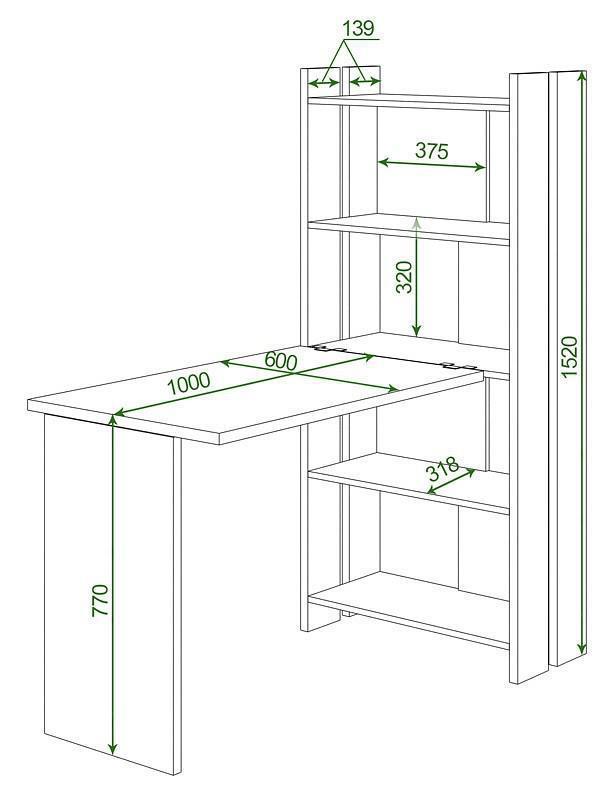 139

375

320

1520

600

1000

318

770