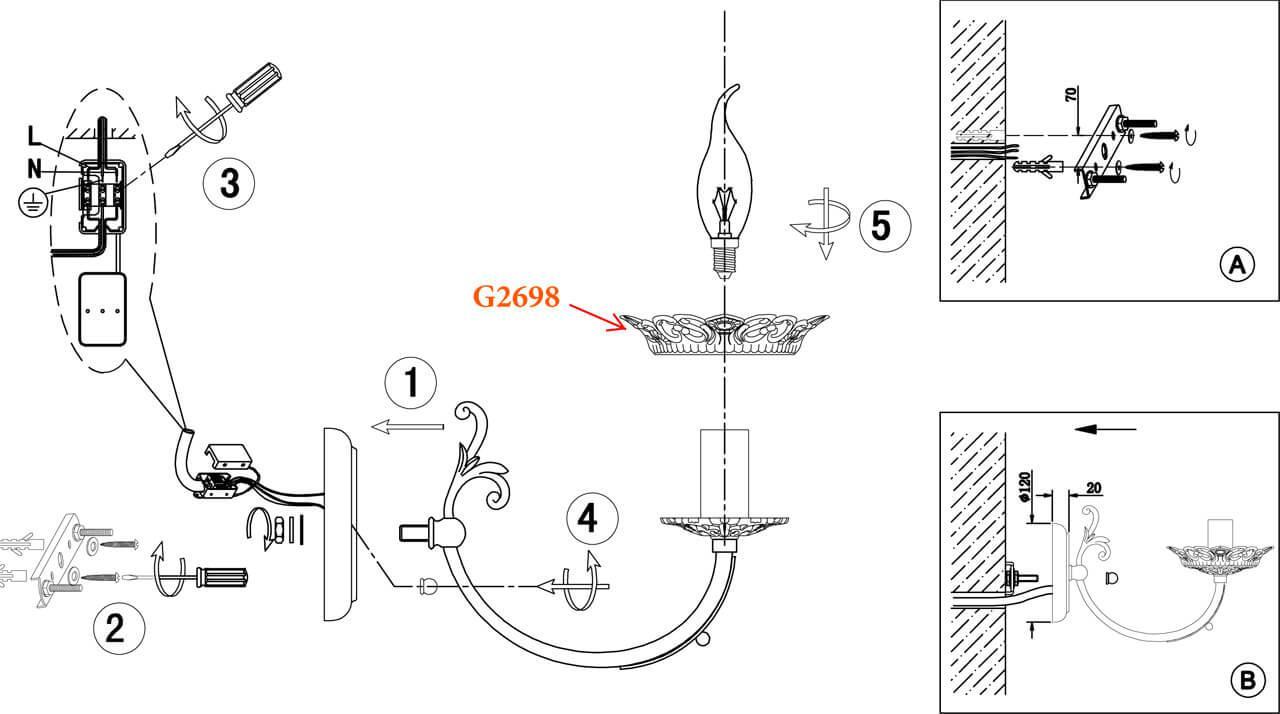 L
N
3
5
G2698
1
4
2
70
A
ø120
20
B